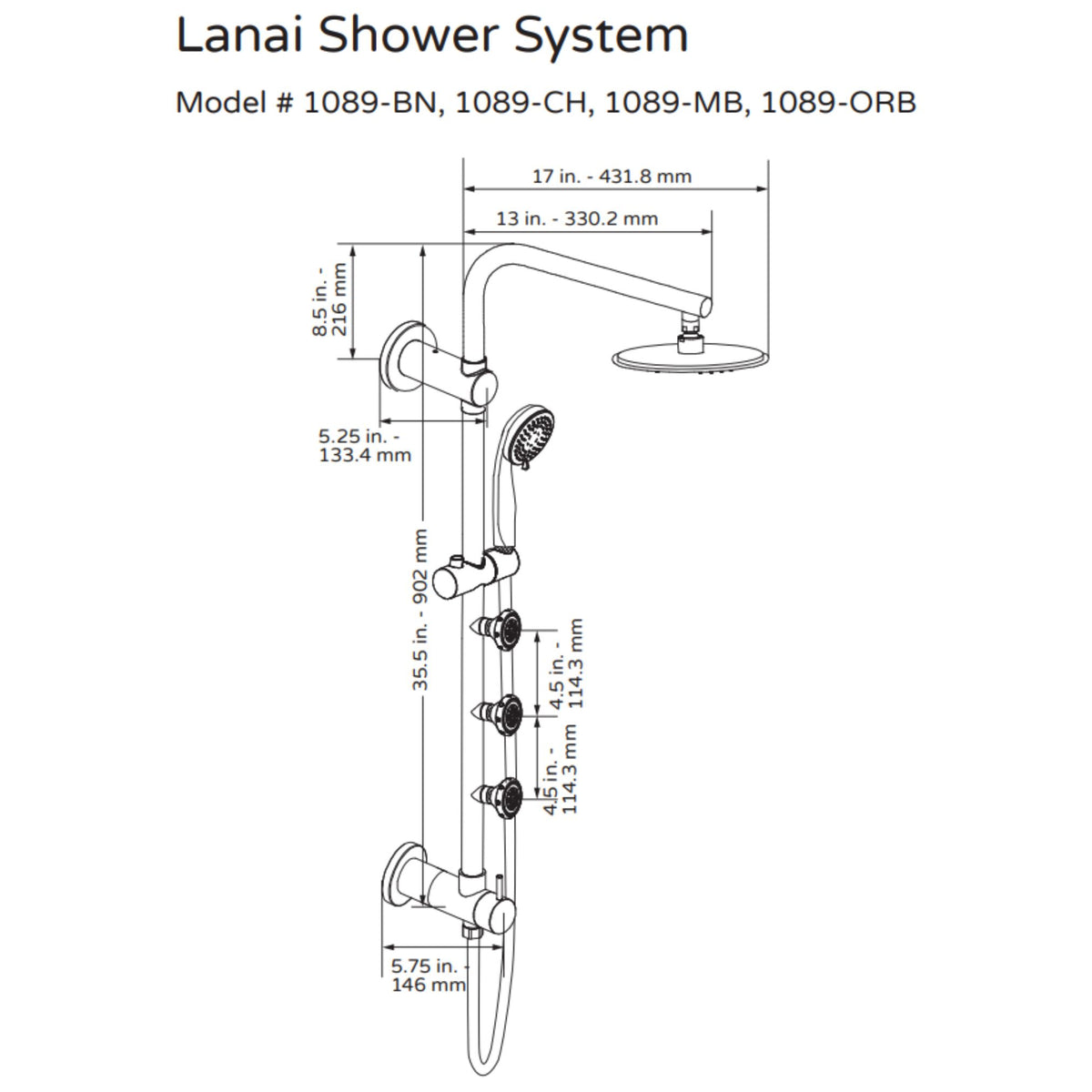 Lanai Shower System

Model # 1089-BN, 1089-CH, 1089-MB, 1089-ORB

17 in. - 431.8 mm

13 in. - 330.2 mm

8.5 in. - 216 mm

5.25 in. - 133.4 mm

35.5 in. - 902 mm

4.5 in. - 114.3 mm

4.5 in. - 114.3 mm

5.75 in. - 146 mm