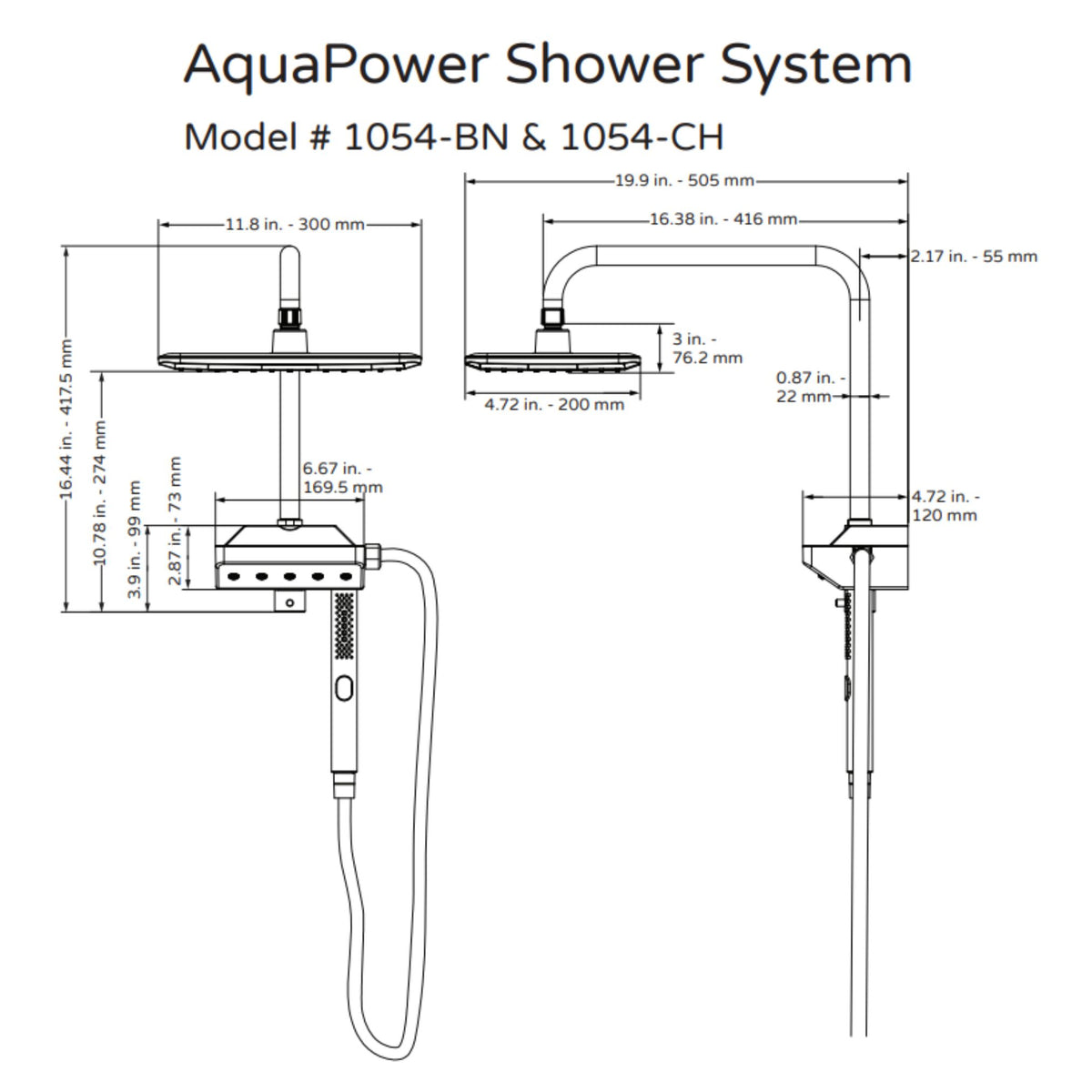 AquaPower Shower System

Model # 1054-BN & 1054-CH

11.8 in. - 300 mm

16.44 in. - 417.5 mm

10.78 in. - 274 mm

3.9 in. - 99 mm

2.87 in. - 73 mm

6.67 in. - 169.5 mm

19.9 in. - 505 mm

16.38 in. - 416 mm

2.17 in. - 55 mm

3 in. - 76.2 mm

4.72 in. - 200 mm

0.87 in. - 22 mm

4.72 in. - 120 mm