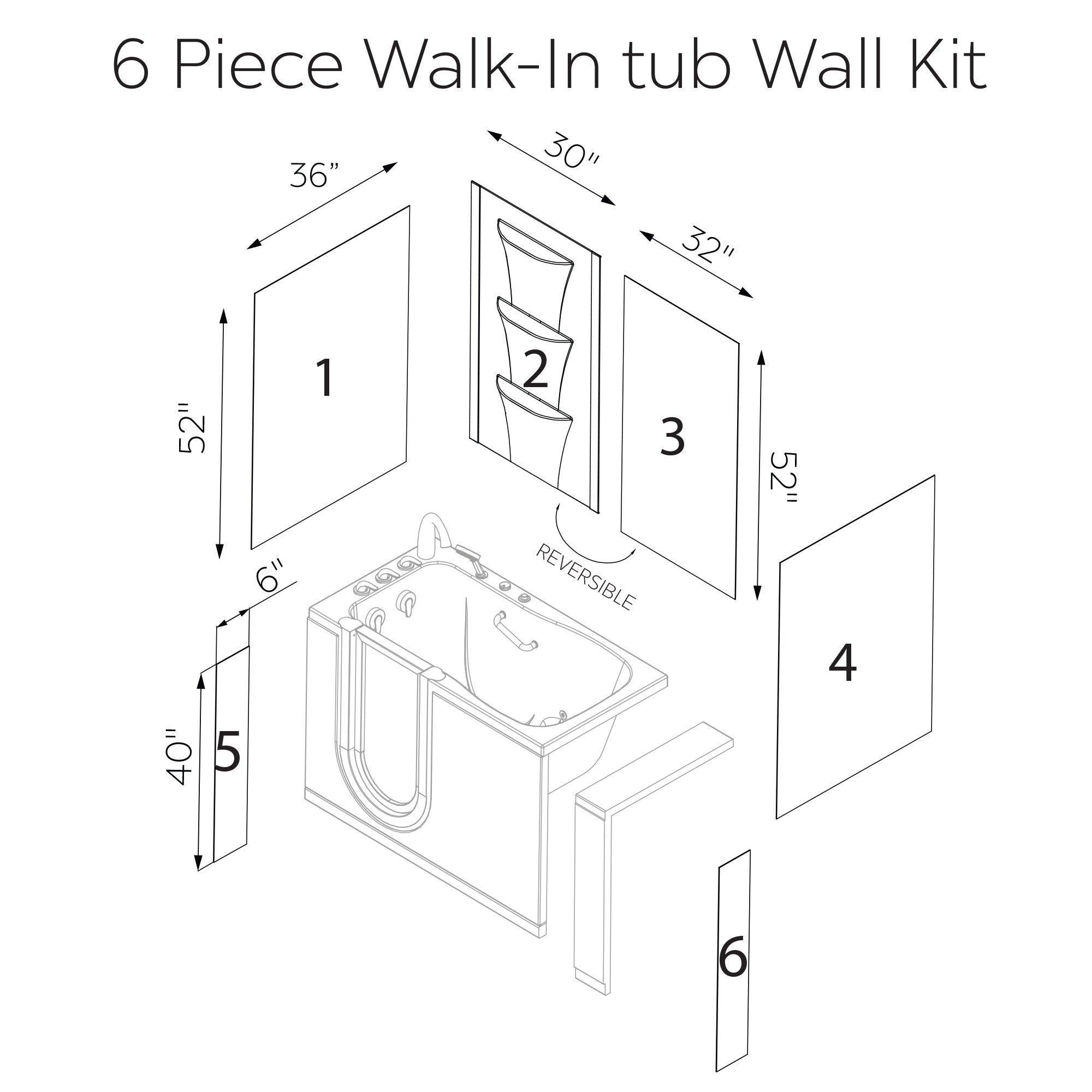 6 Piece Walk-In tub Wall Kit

36"

30"

32"

52"

1

2

3

52"

REVERSIBLE

6"

4

40"

5

6