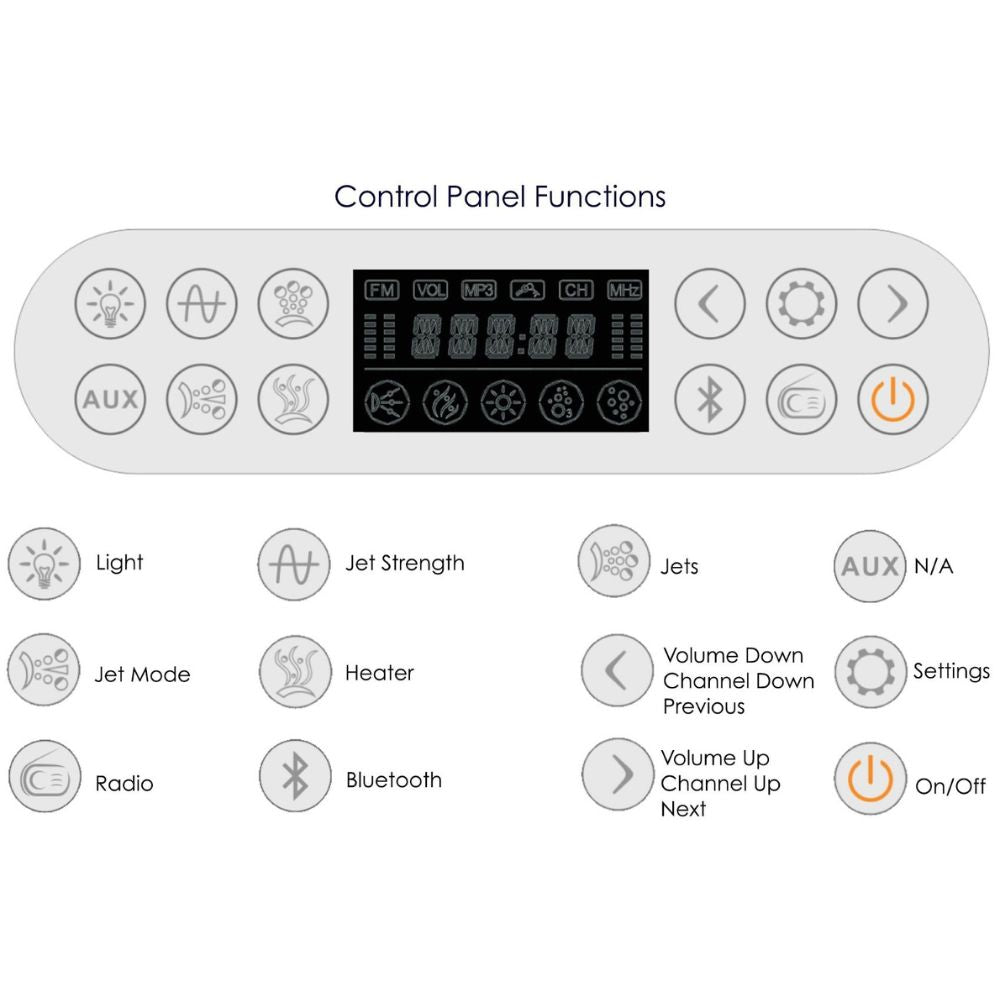 Control Panel Functions

AUX

FM VOL MP3 CH MHz

$O_3$

Light

Jet Strength

Jets

AUX N/A

Jet Mode

Heater

Volume Down
Channel Down
Previous

Settings

Radio

Bluetooth

Volume Up
Channel Up
Next

On/Off